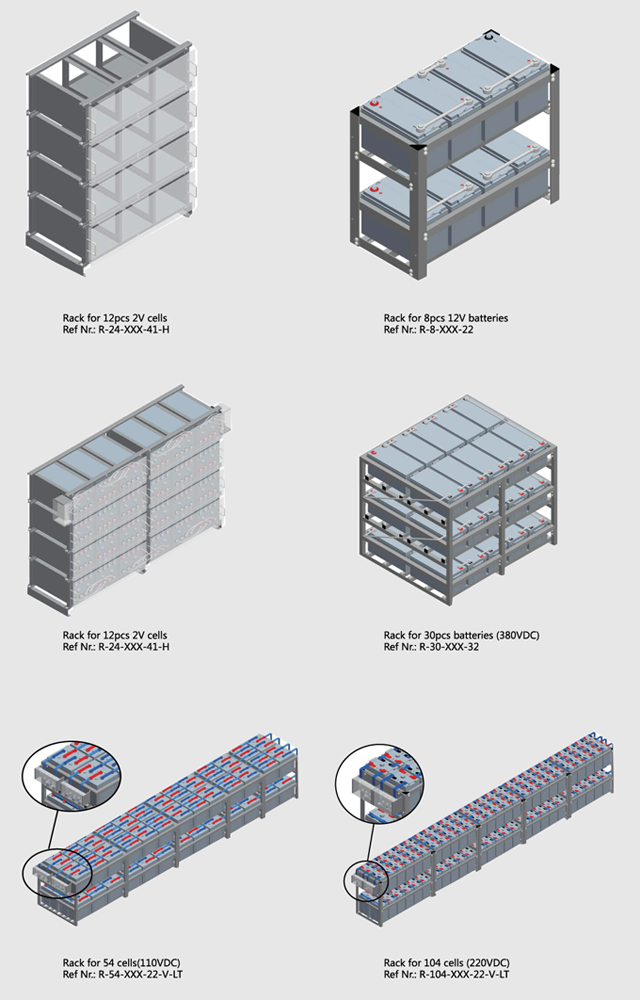 Rack for 12pcs 2V cells
Ref Nr.: R-24-XXX-41-H

Rack for 8pcs 12V batteries
Ref Nr.: R-8-XXX-22

Rack for 12pcs 2V cells
Ref Nr.: R-24-XXX-41-H

Rack for 30pcs batteries (380VDC)
Ref Nr.: R-30-XXX-32

Rack for 54 cells(110VDC)
Ref Nr.: R-54-XXX-22-V-LT

Rack for 104 cells (220VDC)
Ref Nr.: R-104-XXX-22-V-LT